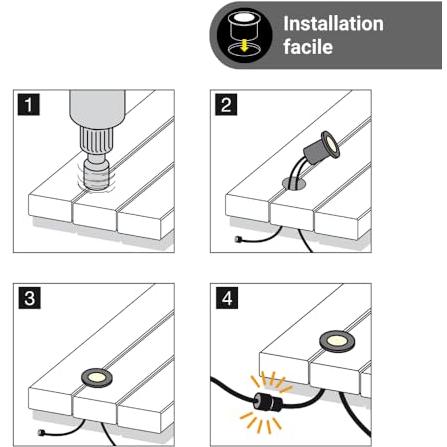 Installation facile

1

2

3

4