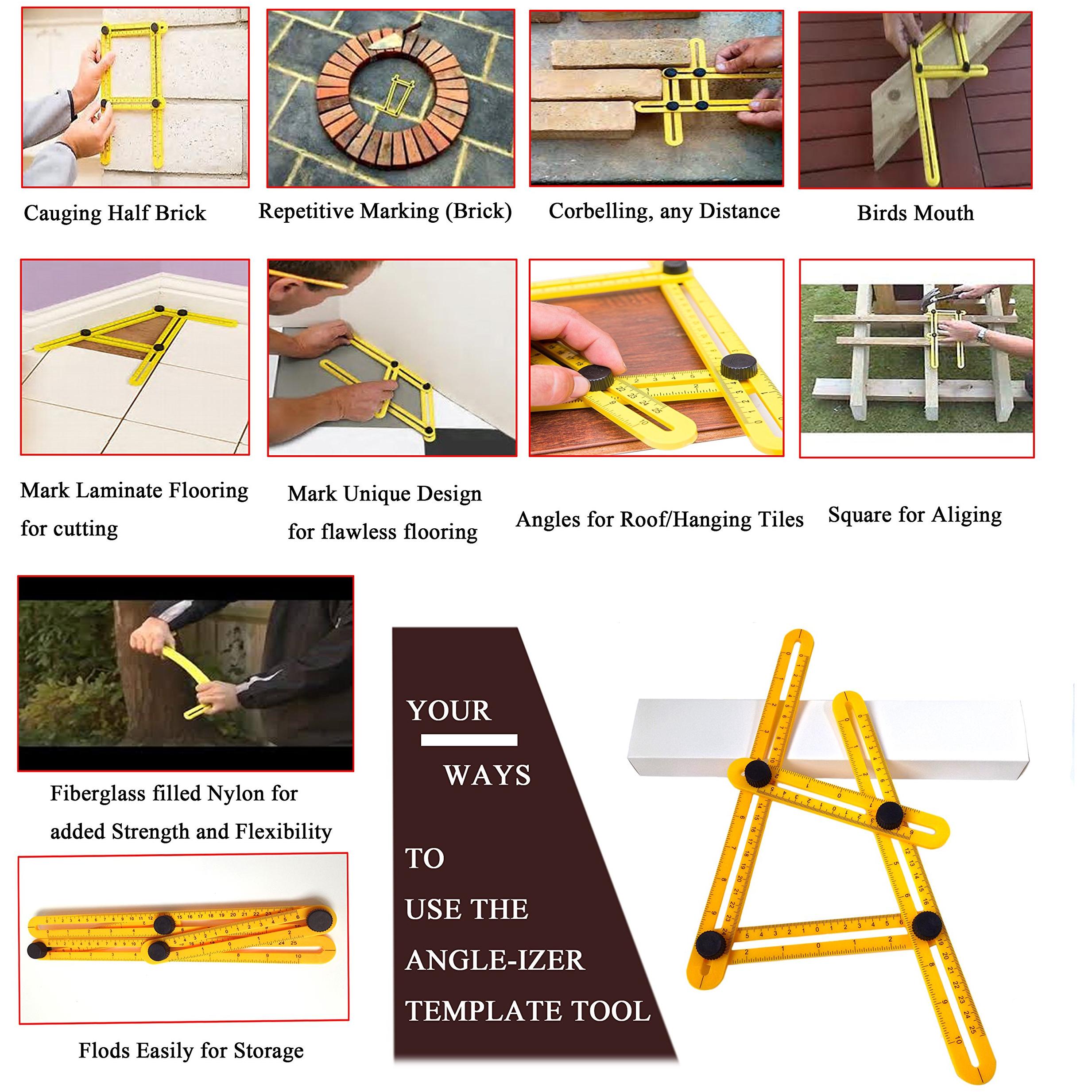 Cauging Half Brick

Repetitive Marking (Brick)

Corbelling, any Distance

Birds Mouth

Mark Laminate Flooring for cutting

Mark Unique Design for flawless flooring

Angles for Roof/Hanging Tiles

Square for Aliging

Fiberglass filled Nylon for added Strength and Flexibility

Flods Easily for Storage

YOUR

WAYS

TO

USE THE

ANGLE-IZER

TEMPLATE TOOL