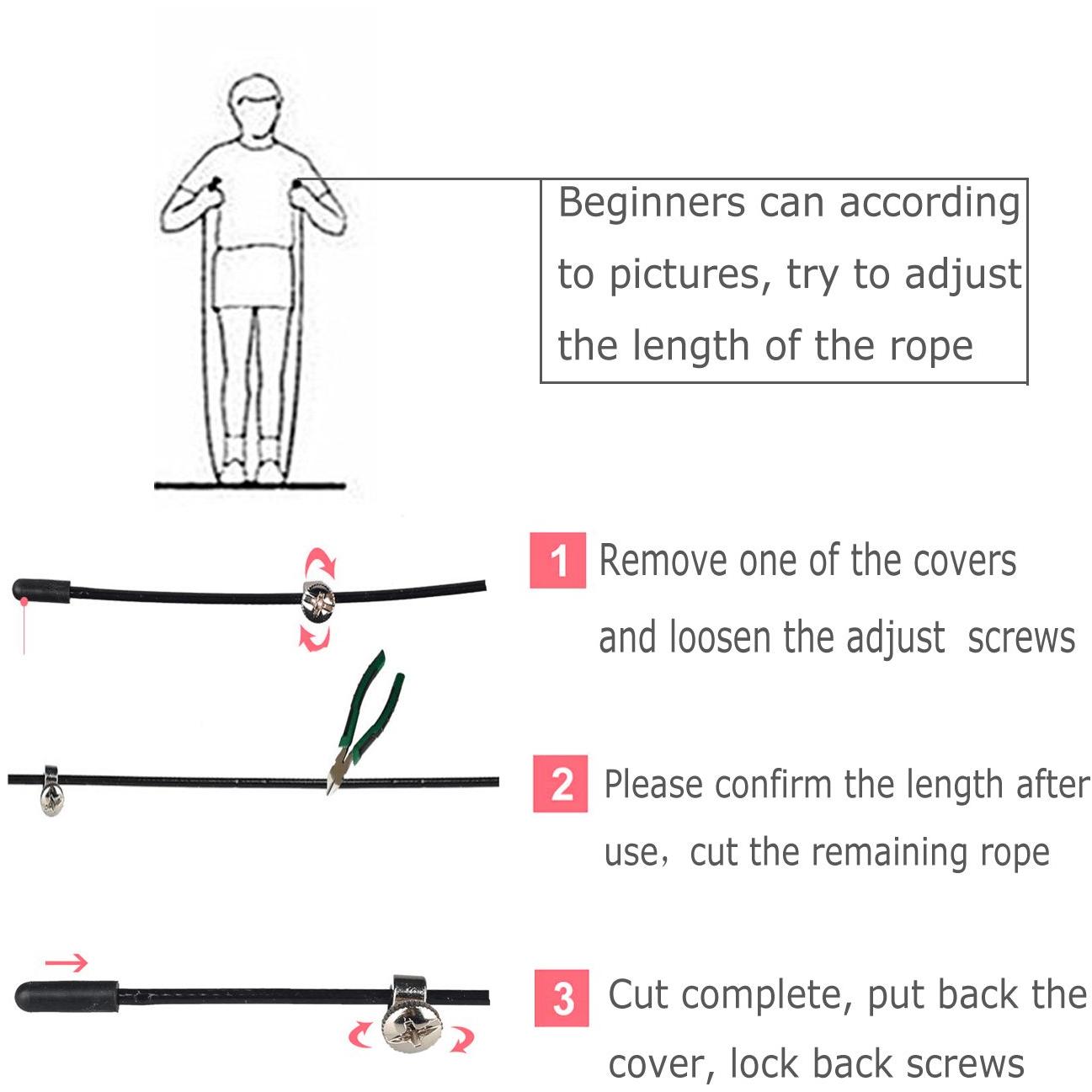 Beginners can according to pictures, try to adjust the length of the rope

1 Remove one of the covers and loosen the adjust screws

2 Please confirm the length after use，cut the remaining rope

3 Cut complete, put back the cover, lock back screws