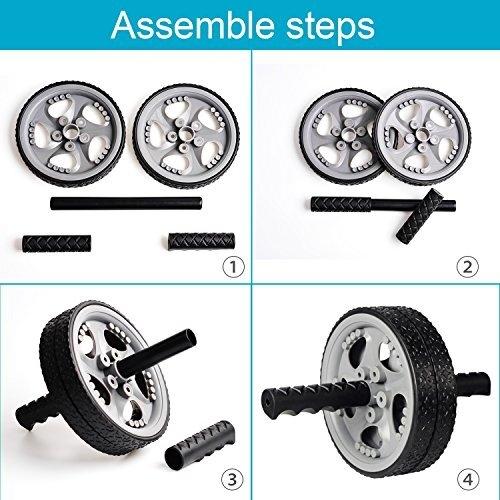 Assemble steps

①

②

③

④