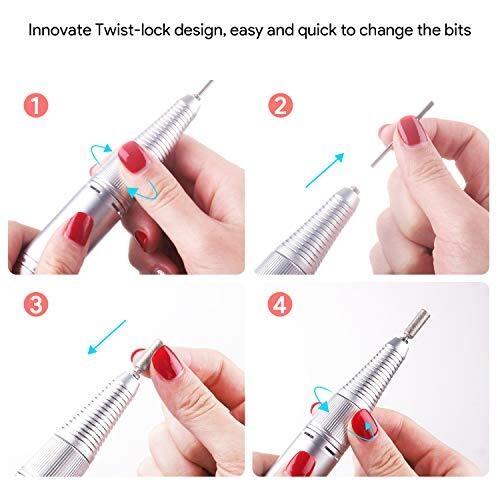 Innovate Twist-lock design, easy and quick to change the bits

1

2

3

4