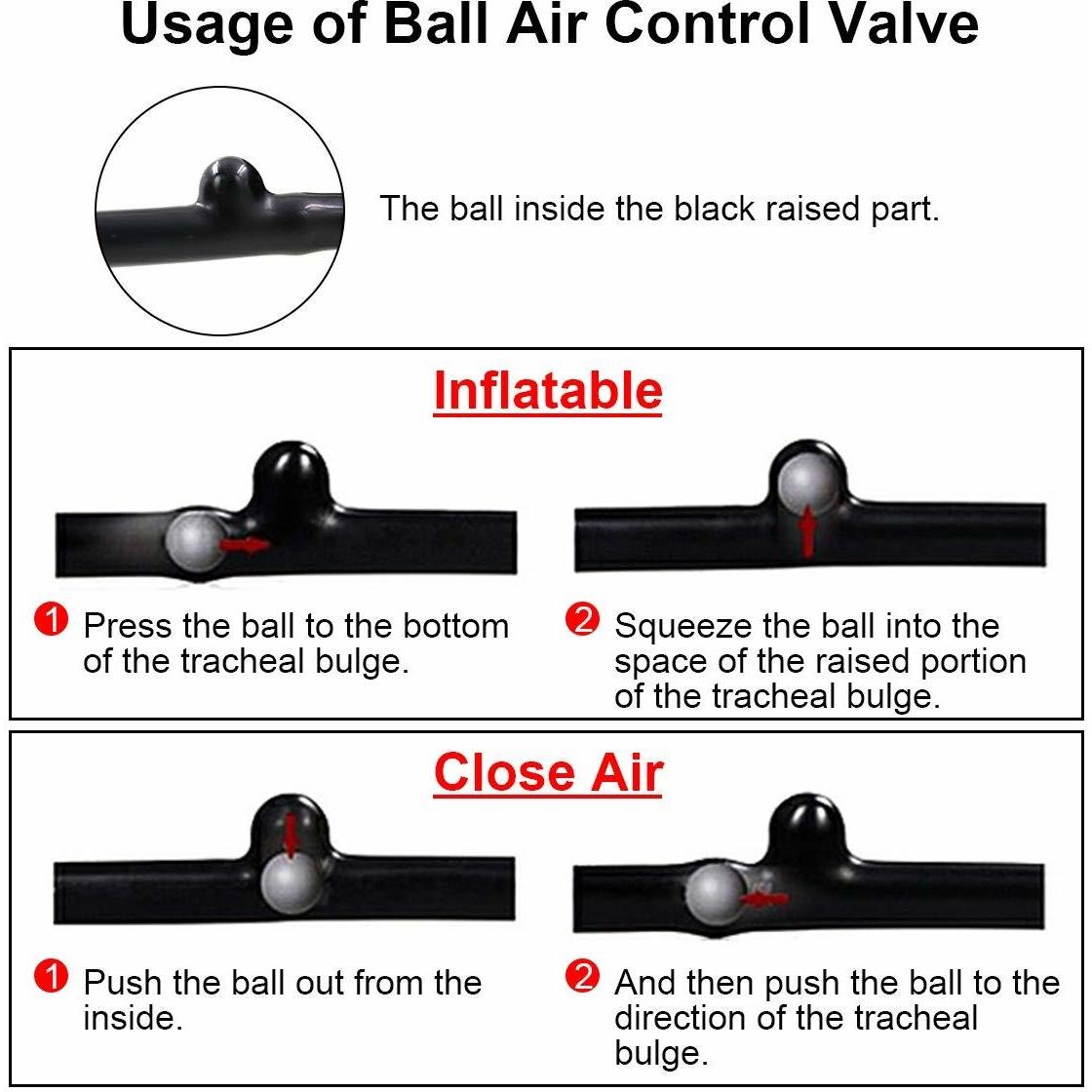 Usage of Ball Air Control Valve

The ball inside the black raised part.

Inflatable

1 Press the ball to the bottom of the tracheal bulge.

2 Squeeze the ball into the space of the raised portion of the tracheal bulge.

Close Air

1 Push the ball out from the inside.

2 And then push the ball to the direction of the tracheal bulge.