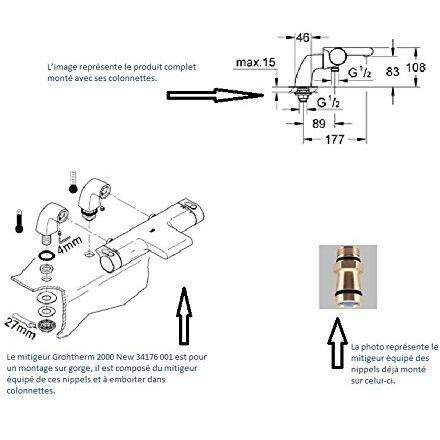 L'image représente le produit complet monté avec ses colonnettes.

46

max.15

$G\,^1/_2$

83

108

$G\,^1/_2$

89

177

4mm

27mm

Le mitigeur Grohtherm 2000 New 34176 001 est pour un montage sur gorge, il est composé du mitigeur équipé de ces nippels et à emboiter dans colonnettes.

La photo représente le mitigeur équipé des nippels déjà monté sur celui-ci.