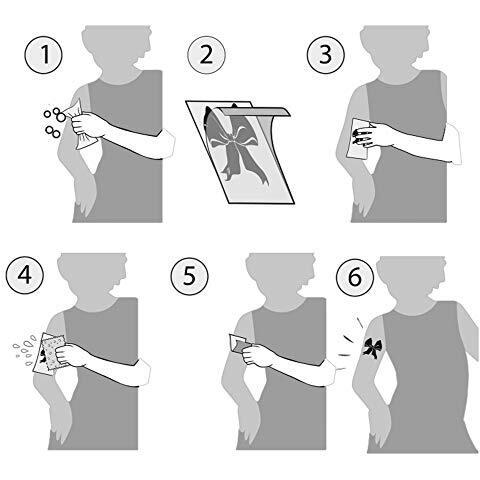 1
2
3
4
5
6