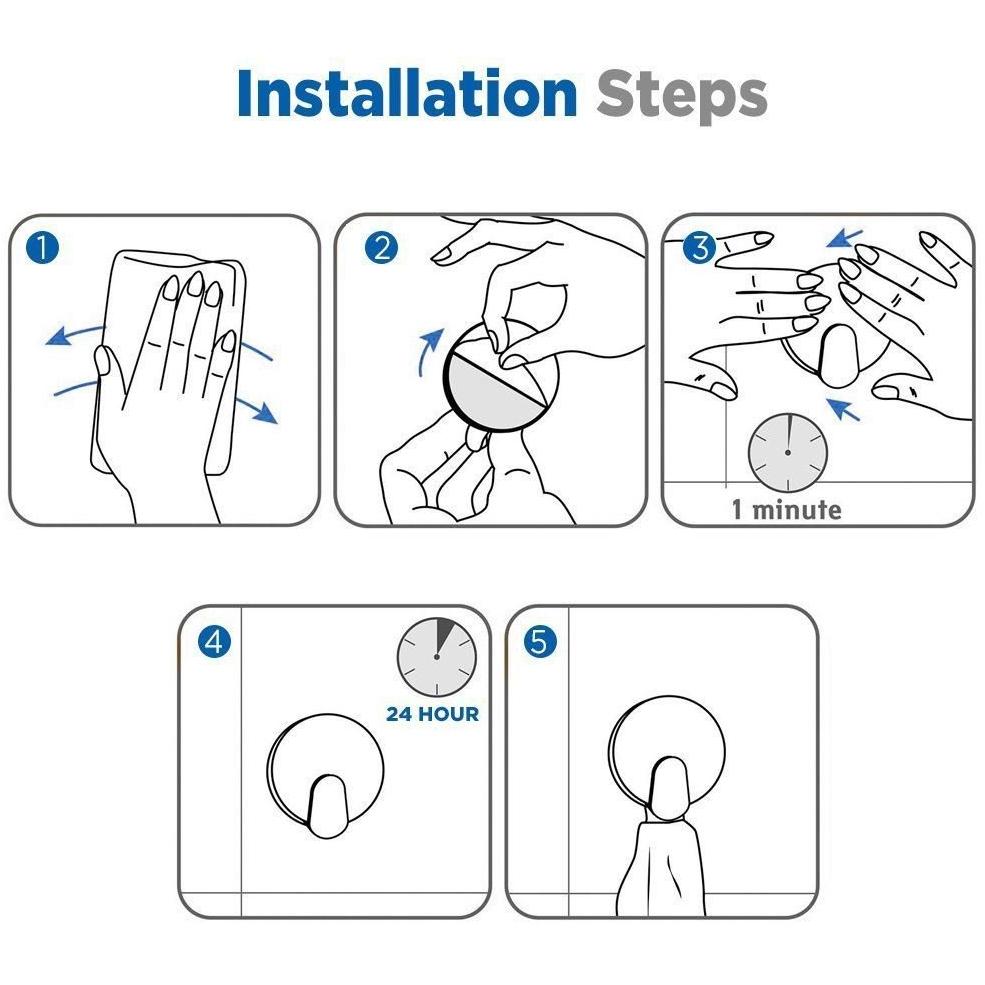 Installation Steps

1

2

3

1 minute

4

24 HOUR

5