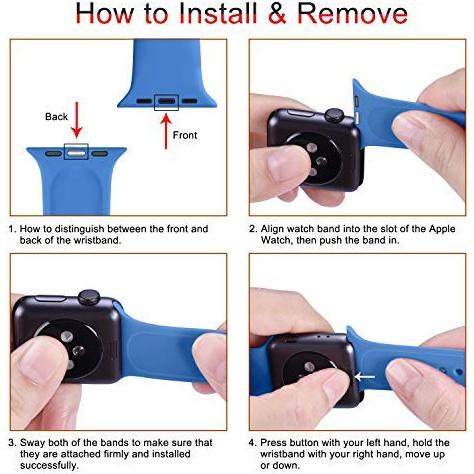 How to Install & Remove

Back

Front

1. How to distinguish between the front and back of the wristband.

2. Align watch band into the slot of the Apple Watch, then push the band in.

3. Sway both of the bands to make sure that they are attached firmly and installed successfully.

4. Press button with your left hand, hold the wristband with your right hand, move up or down.