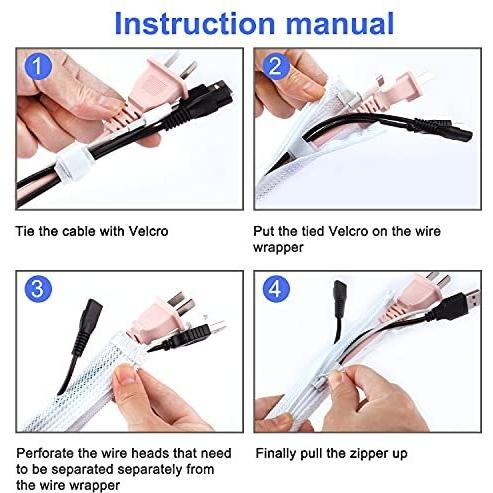 Instruction manual

1

Tie the cable with Velcro

2

Put the tied Velcro on the wire wrapper

3

Perforate the wire heads that need to be separated separately from the wire wrapper

4

Finally pull the zipper up