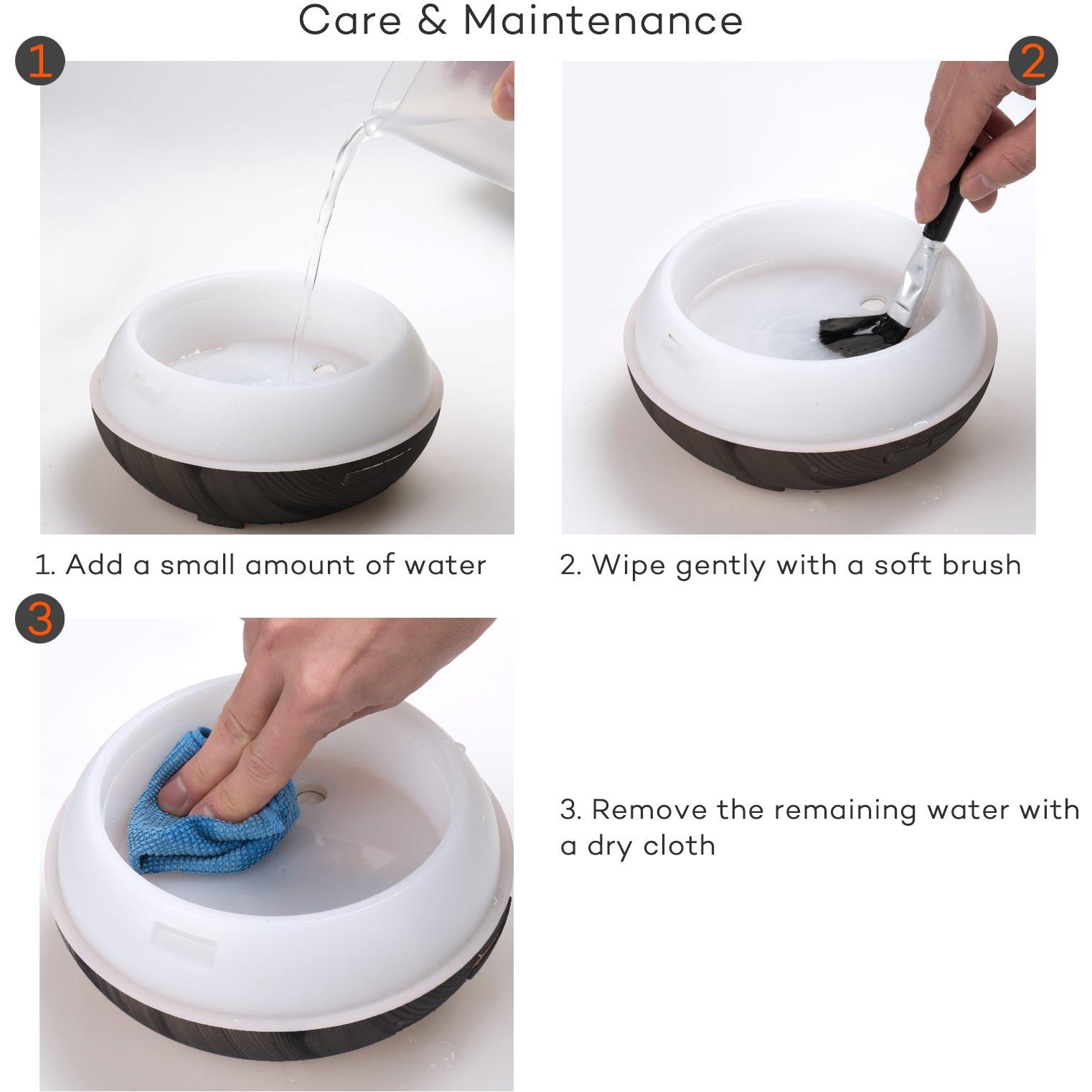 Care & Maintenance

1

2

1. Add a small amount of water

2. Wipe gently with a soft brush

3

3. Remove the remaining water with a dry cloth