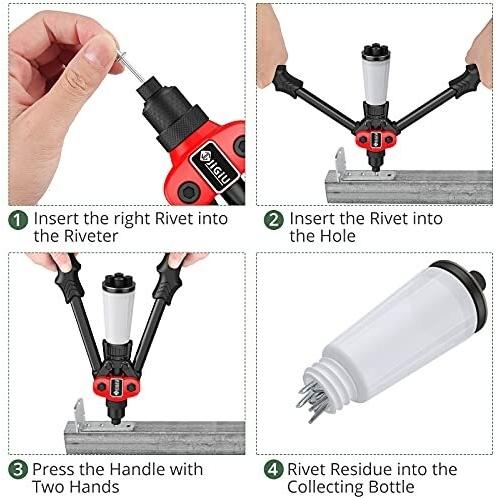 JIGIU

1 Insert the right Rivet into the Riveter

2 Insert the Rivet into the Hole

3 Press the Handle with Two Hands

4 Rivet Residue into the Collecting Bottle