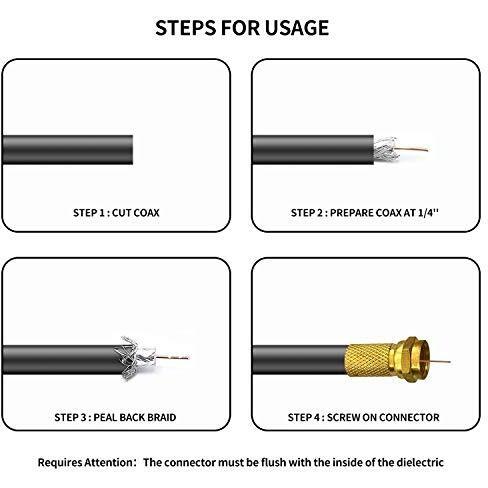 STEPS FOR USAGE

STEP 1 : CUT COAX

STEP 2 : PREPARE COAX AT 1/4''

STEP 3 : PEAL BACK BRAID

STEP 4 : SCREW ON CONNECTOR

Requires Attention: The connector must be flush with the inside of the dielectric