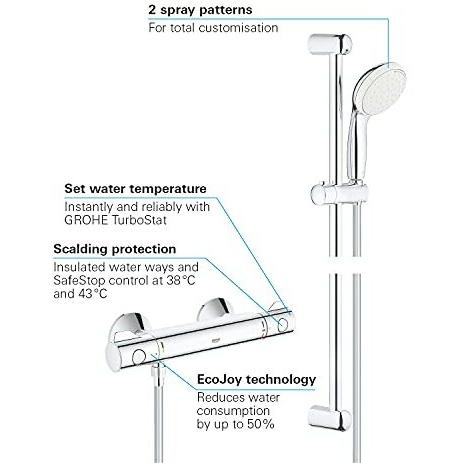 2 spray patterns
For total customisation

Set water temperature
Instantly and reliably with GROHE TurboStat

Scalding protection
Insulated water ways and SafeStop control at 38°C and 43°C

EcoJoy technology
Reduces water consumption by up to 50%