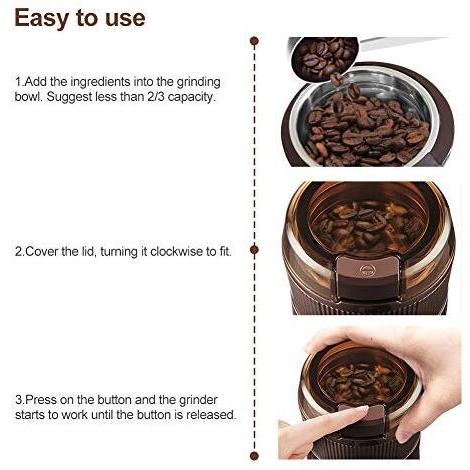 Easy to use

1.Add the ingredients into the grinding bowl. Suggest less than 2/3 capacity.

2.Cover the lid, turning it clockwise to fit.

3.Press on the button and the grinder starts to work until the button is released.