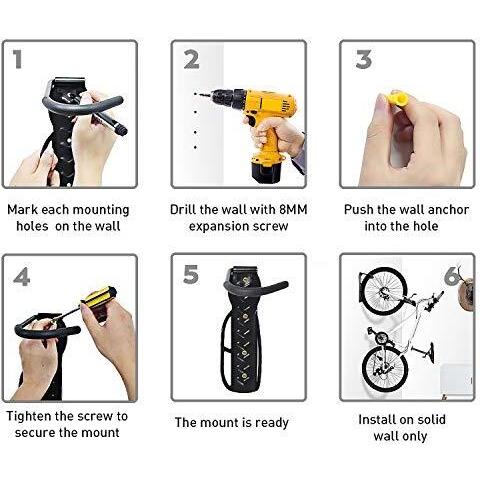 1

Mark each mounting holes on the wall

2

Drill the wall with 8MM expansion screw

3

Push the wall anchor into the hole

4

Tighten the screw to secure the mount

5

The mount is ready

6

Install on solid wall only