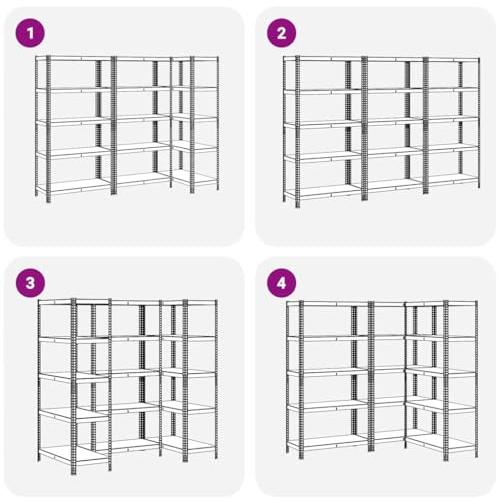 1

2

3

4