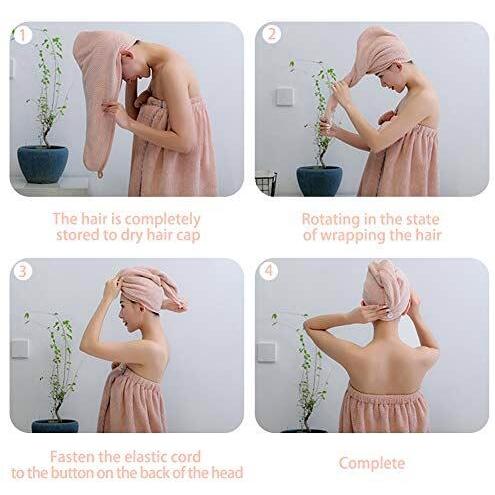 1

The hair is completely stored to dry hair cap

2

Rotating in the state of wrapping the hair

3

Fasten the elastic cord to the button on the back of the head

4

Complete