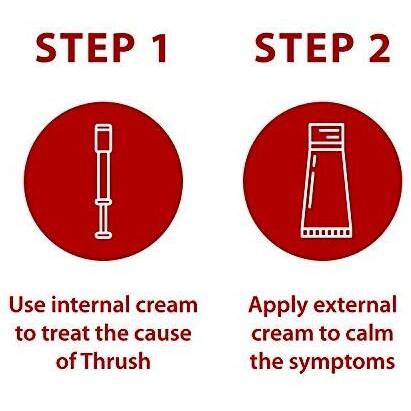 STEP 1

Use internal cream to treat the cause of Thrush

STEP 2

Apply external cream to calm the symptoms