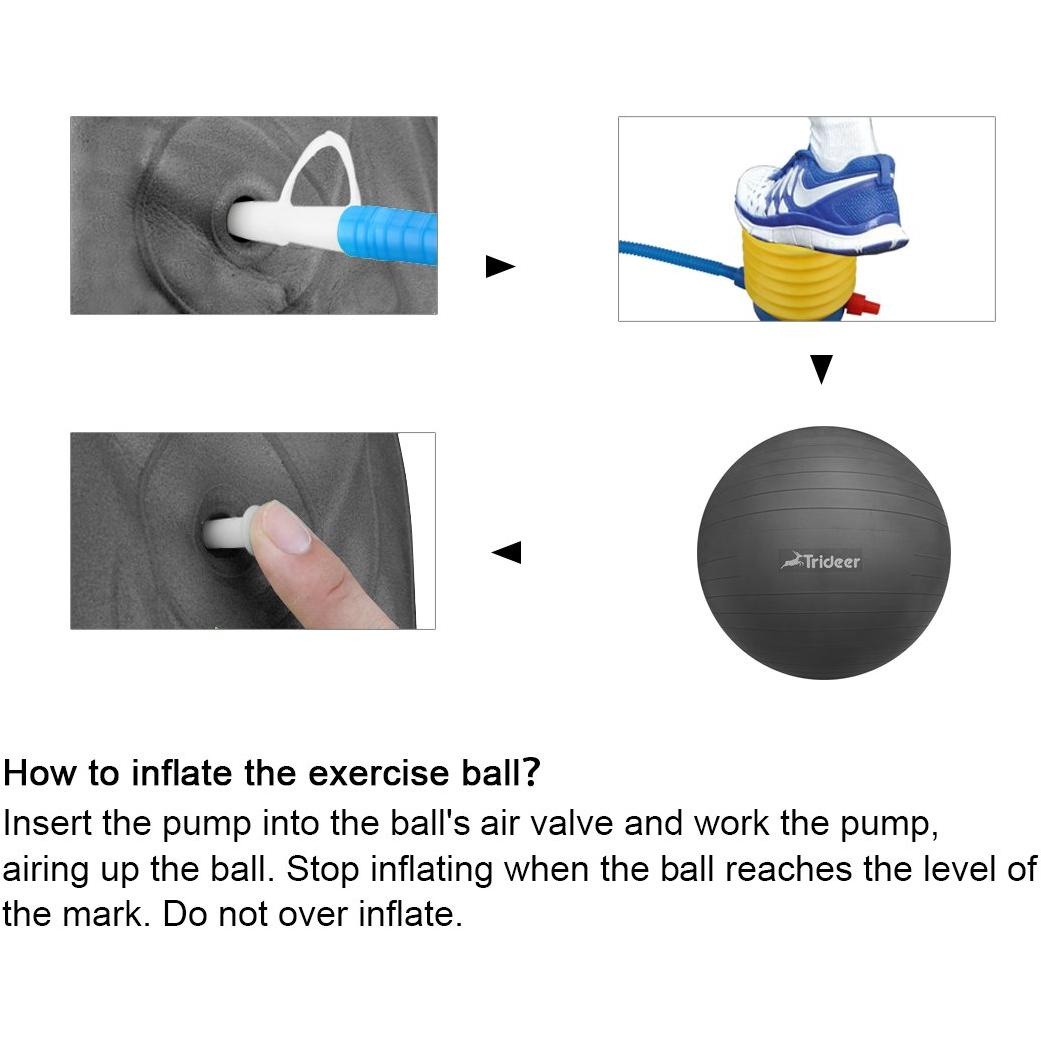 Trideer

How to inflate the exercise ball?

Insert the pump into the ball's air valve and work the pump, airing up the ball. Stop inflating when the ball reaches the level of the mark. Do not over inflate.