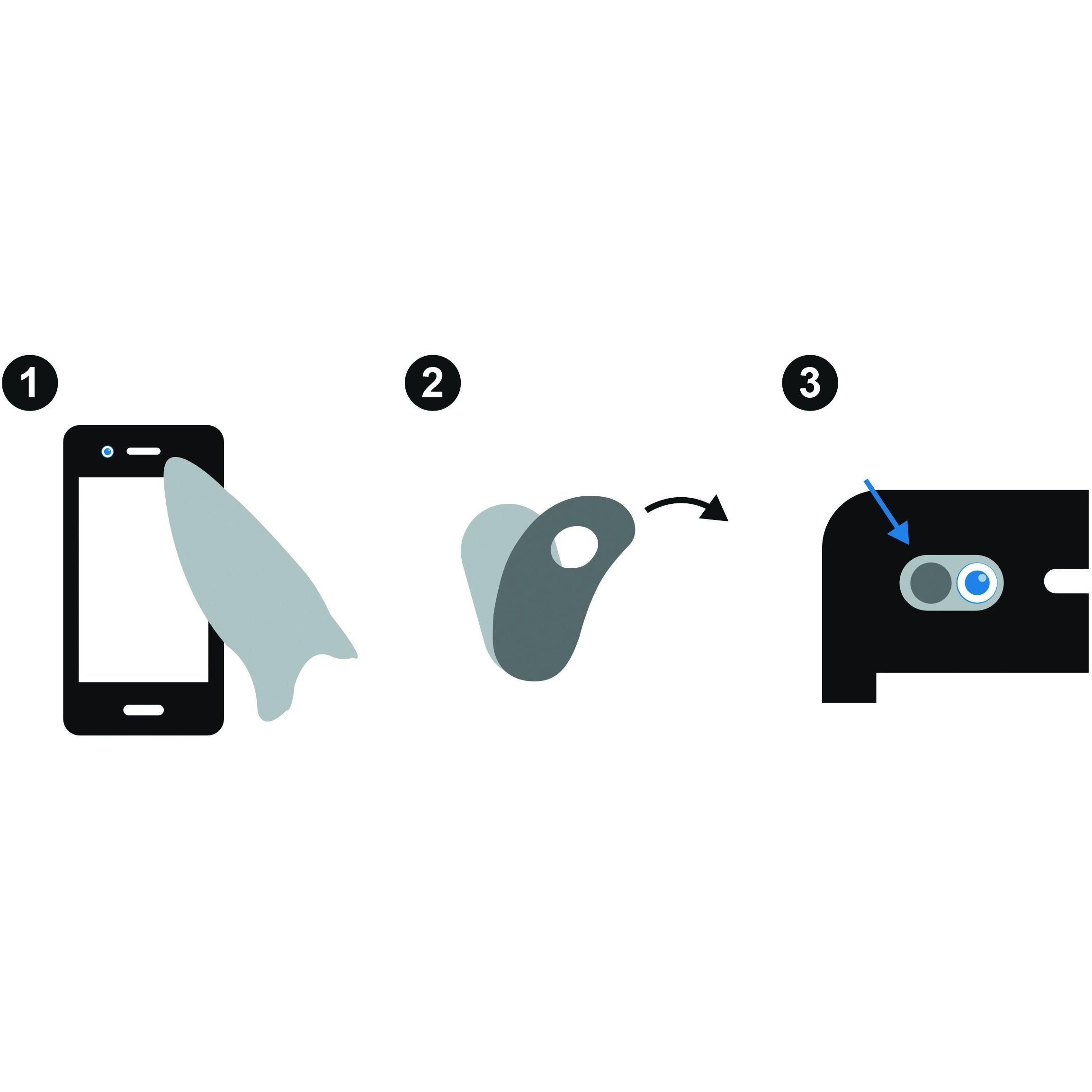 1

2

3