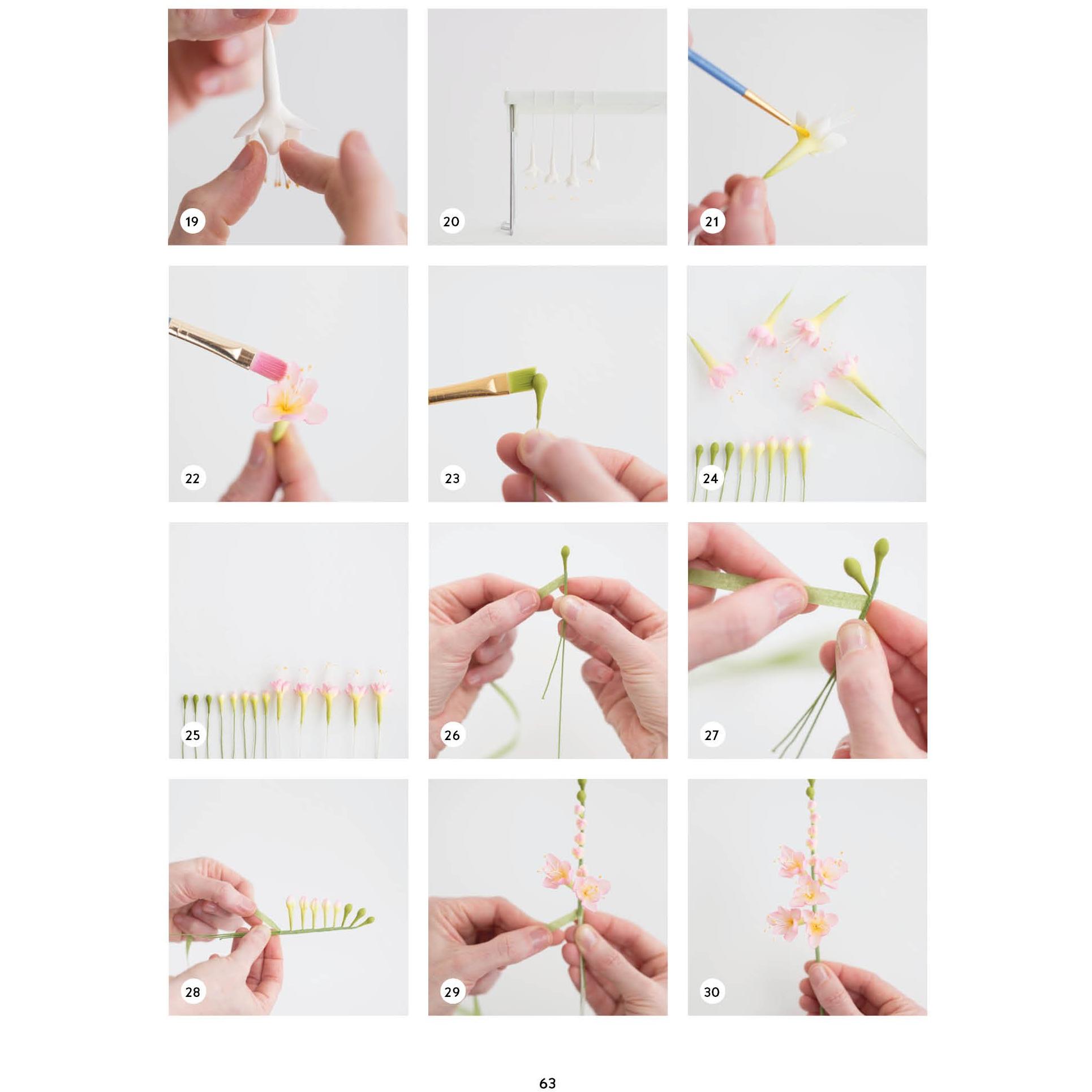 19

20

21

22

23

24

25

26

27

28

29

30

63