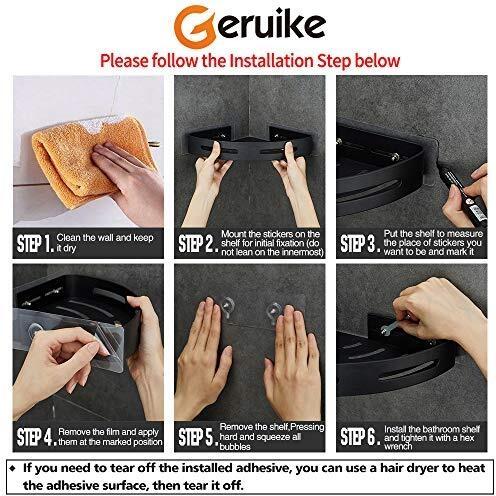 Geruike

Please follow the Installation Step below

STEP 1. Clean the wall and keep it dry

STEP 2. Mount the stickers on the shelf for initial fixation (do not lean on the innermost)

STEP 3. Put the shelf to measure the place of stickers you want to be and mark it

STEP 4. Remove the film and apply them at the marked position

STEP 5. Remove the shelf,Pressing hard and squeeze all bubbles

STEP 6. Install the bathroom shelf and tighten it with a hex wrench

◆ If you need to tear off the installed adhesive, you can use a hair dryer to heat the adhesive surface, then tear it off.