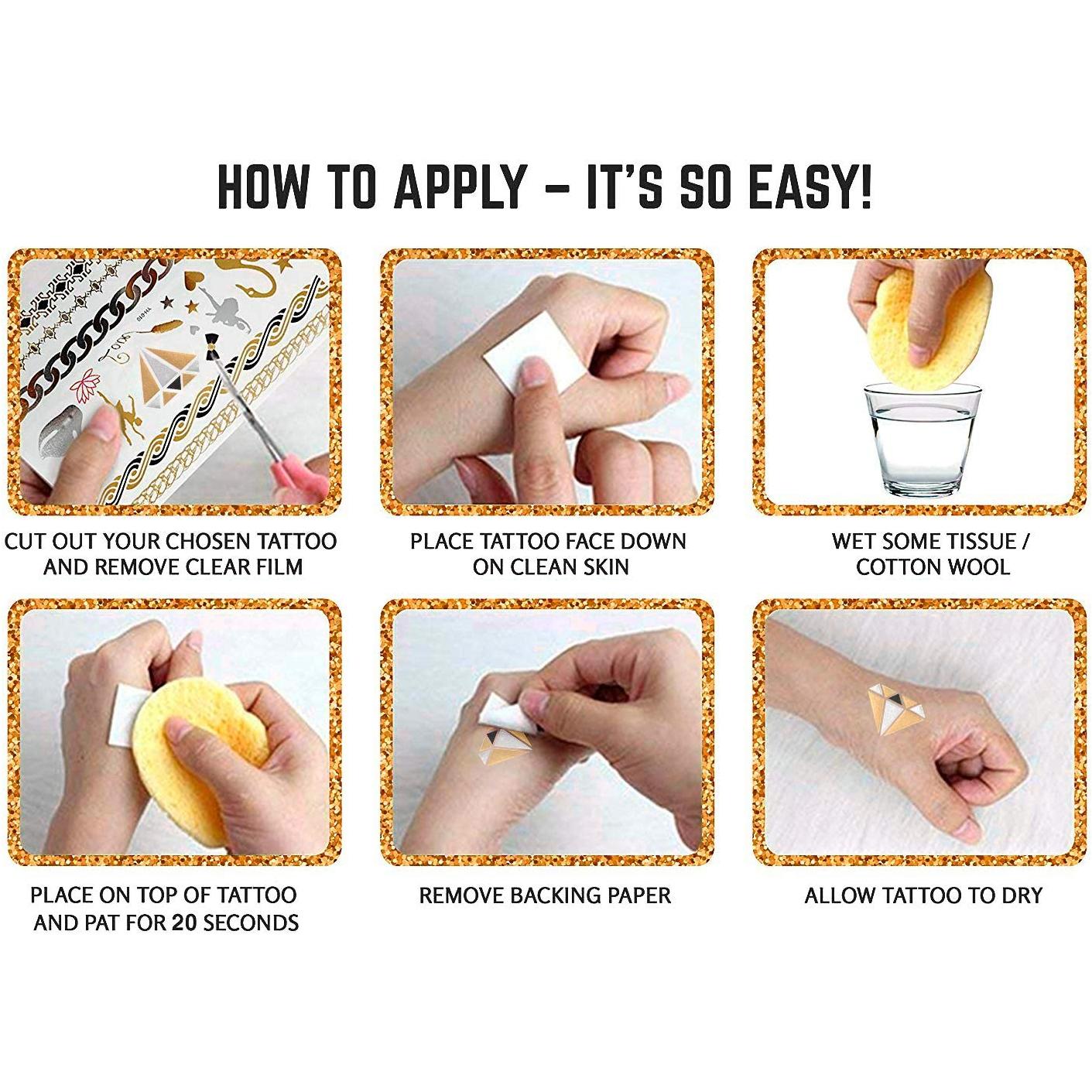 HOW TO APPLY – IT'S SO EASY!

CUT OUT YOUR CHOSEN TATTOO AND REMOVE CLEAR FILM

PLACE TATTOO FACE DOWN ON CLEAN SKIN

WET SOME TISSUE / COTTON WOOL

PLACE ON TOP OF TATTOO AND PAT FOR 20 SECONDS

REMOVE BACKING PAPER

ALLOW TATTOO TO DRY