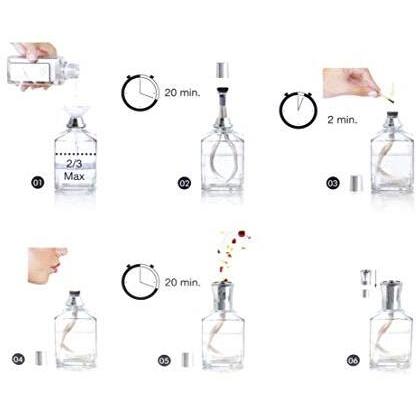 2/3
Max
01

20 min.
02

2 min.
03

04

20 min.
05

06