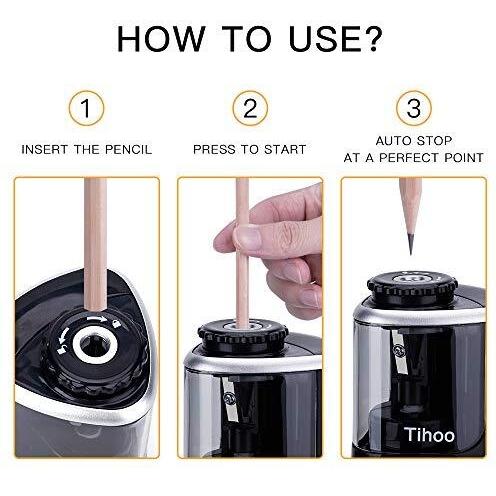 HOW TO USE?

1

INSERT THE PENCIL

2

PRESS TO START

3

AUTO STOP
AT A PERFECT POINT

Tihoo