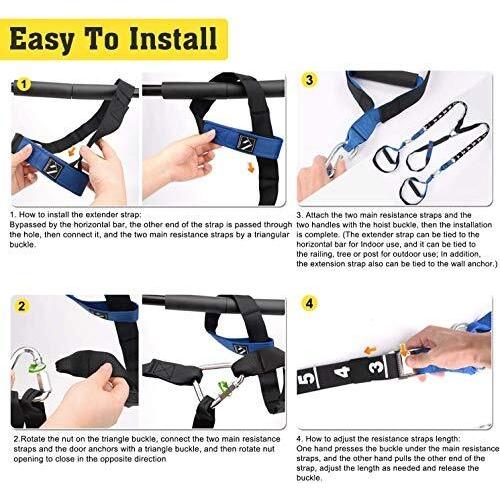 Easy To Install

1

1. How to install the extender strap:
Bypassed by the horizontal bar, the other end of the strap is passed through the hole, then connect it, and the two main resistance straps by a triangular buckle.

3

3. Attach the two main resistance straps and the two handles with the hoist buckle, then the installation is complete. (The extender strap can be tied to the horizontal bar for Indoor use, and it can be tied to the railing, tree or post for outdoor use; In addition, the extension strap also can be tied to the wall anchor.)

2

2.Rotate the nut on the triangle buckle, connect the two main resistance straps and the door anchors with a triangle buckle, and then rotate nut opening to close in the opposite direction

4

5 4 3

4. How to adjust the resistance straps length:
One hand presses the buckle under the main resistance straps, and the other hand pulls the other end of the strap, adjust the length as needed and release the buckle.