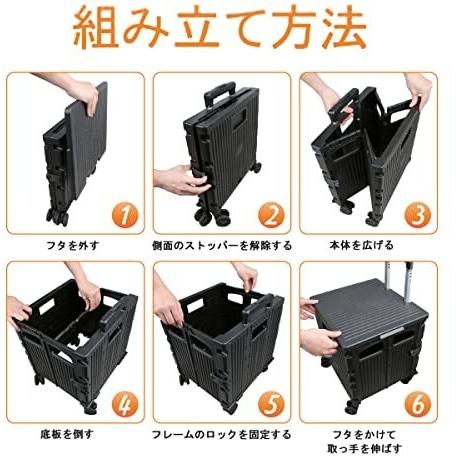 組み立て方法

1
フタを外す

2
側面のストッパーを解除する

3
本体を広げる

4
底板を倒す

5
フレームのロックを固定する

6
フタをかけて
取っ手を伸ばす