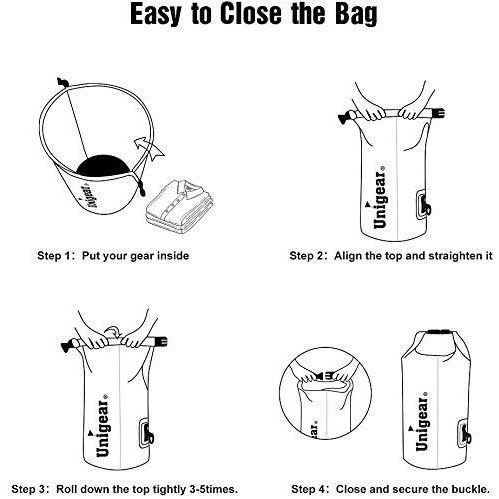 Easy to Close the Bag

Unigear®

Step 1: Put your gear inside

Unigear®

Step 2: Align the top and straighten it

Unigear®

Step 3: Roll down the top tightly 3-5times.

ar®

Unigear®

Step 4: Close and secure the buckle.