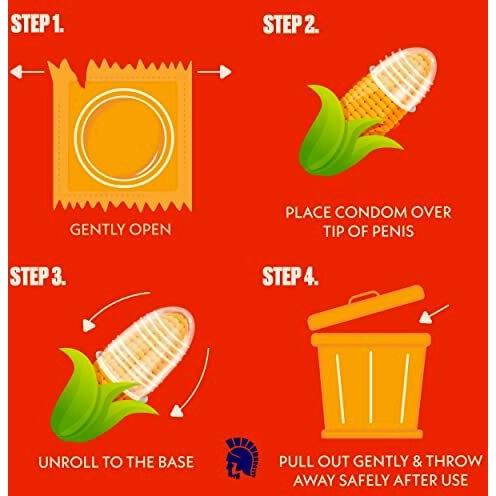 STEP 1.

GENTLY OPEN

STEP 2.

PLACE CONDOM OVER TIP OF PENIS

STEP 3.

UNROLL TO THE BASE

STEP 4.

PULL OUT GENTLY & THROW AWAY SAFELY AFTER USE