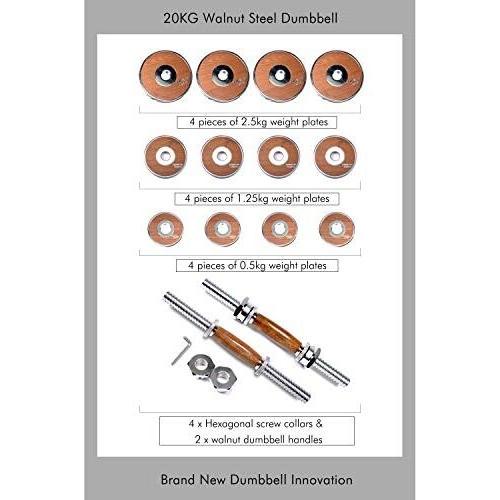 20KG Walnut Steel Dumbbell

4 pieces of 2.5kg weight plates

4 pieces of 1.25kg weight plates

4 pieces of 0.5kg weight plates

4 x Hexagonal screw collars &
2 x walnut dumbbell handles

Brand New Dumbbell Innovation