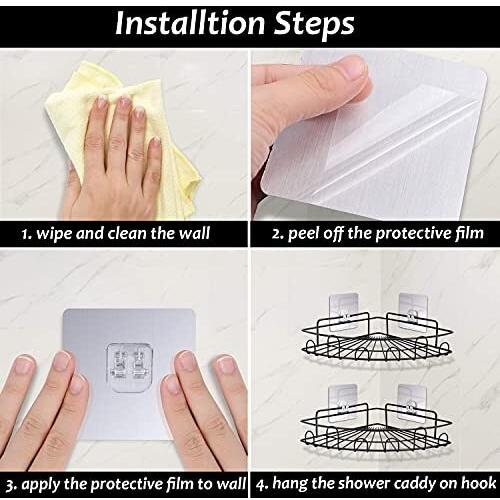 Installtion Steps

1. wipe and clean the wall

2. peel off the protective film

3. apply the protective film to wall

4. hang the shower caddy on hook