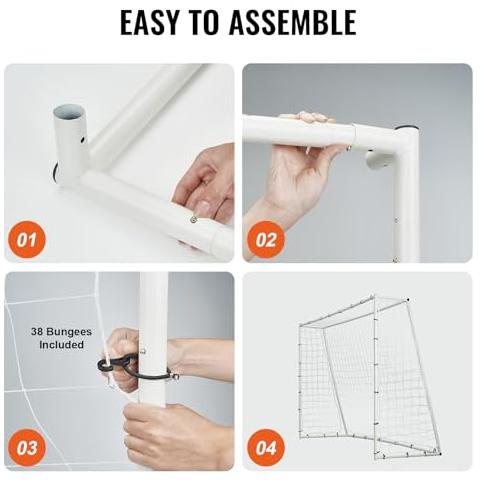 EASY TO ASSEMBLE

01

02

38 Bungees Included

03

04