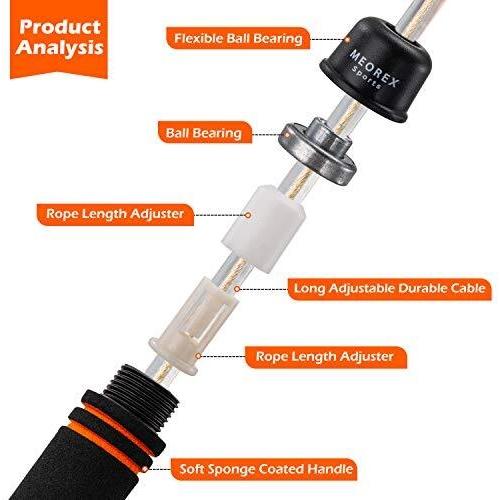 Product Analysis

Flexible Ball Bearing

MEOREX Sports

Ball Bearing

Rope Length Adjuster

Long Adjustable Durable Cable

Rope Length Adjuster

Soft Sponge Coated Handle