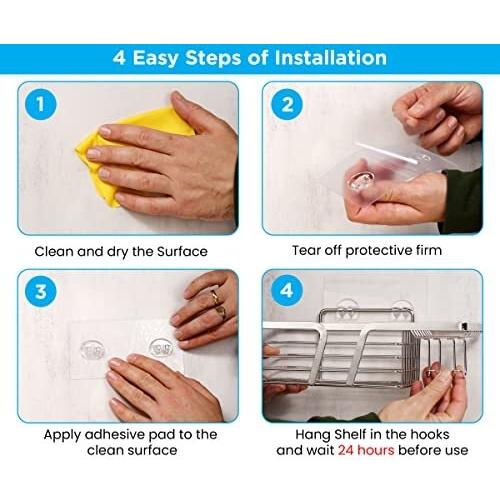 4 Easy Steps of Installation

1

Clean and dry the Surface

2

Tear off protective firm

3

Apply adhesive pad to the clean surface

4

Hang Shelf in the hooks and wait 24 hours before use