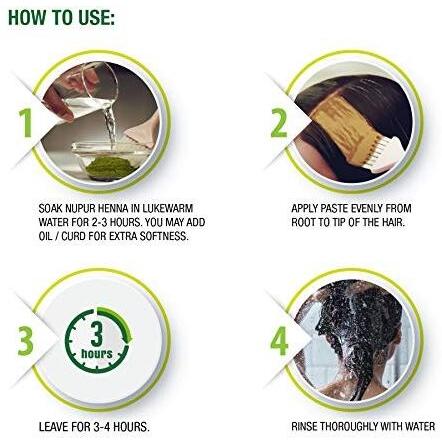 HOW TO USE:

1

SOAK NUPUR HENNA IN LUKEWARM WATER FOR 2-3 HOURS. YOU MAY ADD OIL / CURD FOR EXTRA SOFTNESS.

2

APPLY PASTE EVENLY FROM ROOT TO TIP OF THE HAIR.

3

3 hours

LEAVE FOR 3-4 HOURS.

4

RINSE THOROUGHLY WITH WATER