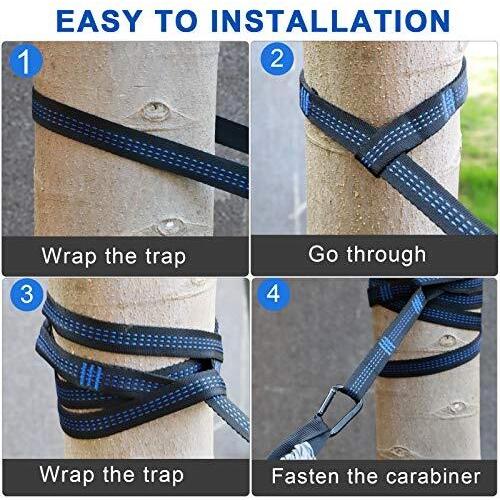 EASY TO INSTALLATION

1

Wrap the trap

2

Go through

3

Wrap the trap

4

Fasten the carabiner