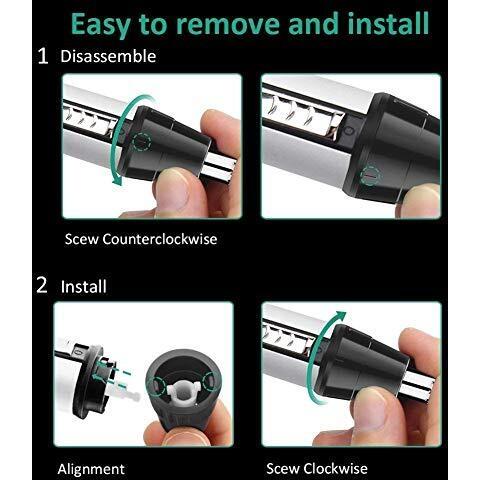 Easy to remove and install

1 Disassemble

Scew Counterclockwise

2 Install

Alignment

Scew Clockwise