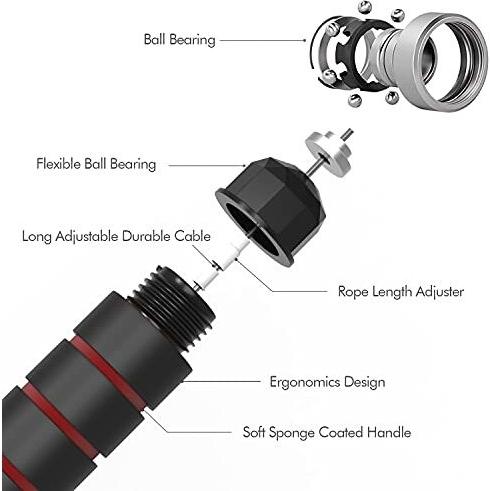 Ball Bearing

Flexible Ball Bearing

Long Adjustable Durable Cable

Rope Length Adjuster

Ergonomics Design

Soft Sponge Coated Handle