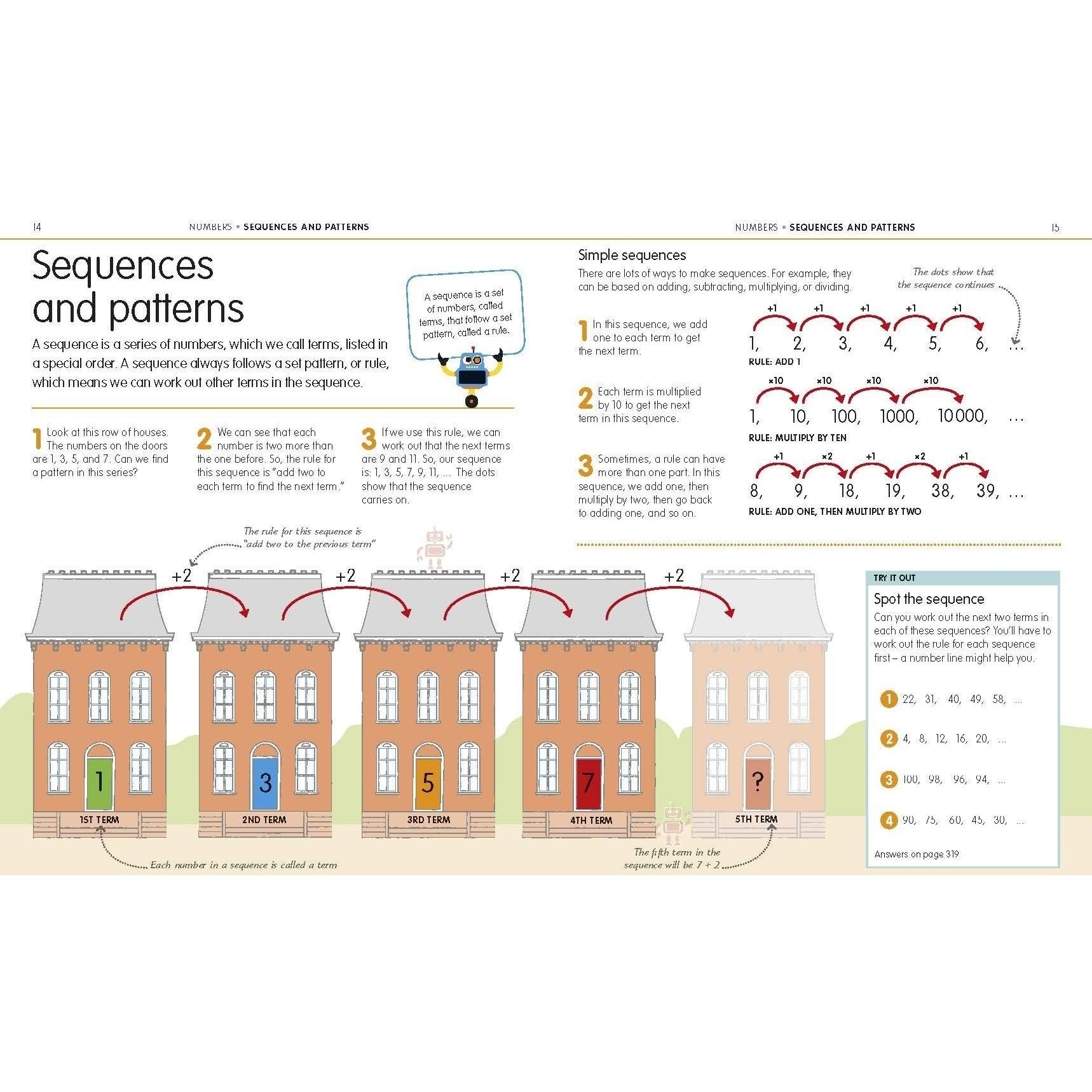 14 NUMBERS • SEQUENCES AND PATTERNS

Sequences and patterns

A sequence is a series of numbers, which we call terms, listed in a special order. A sequence always follows a set pattern, or rule, which means we can work out other terms in the sequence.

A sequence is a set of numbers, called terms, that follow a set pattern, called a rule.

1 Look at this row of houses. The numbers on the doors are 1, 3, 5, and 7. Can we find a pattern in this series?

2 We can see that each number is two more than the one before. So, the rule for this sequence is "add two to each term to find the next term."

3 If we use this rule, we can work out that the next terms are 9 and 11. So, our sequence is: 1, 3, 5, 7, 9, 11, ... The dots show that the sequence carries on.

The rule for this sequence is "add two to the previous term"

+2 +2 +2 +2

1 3 5 7 ?

1ST TERM 2ND TERM 3RD TERM 4TH TERM 5TH TERM

Each number in a sequence is called a term

The fifth term in the sequence will be 7 + 2

NUMBERS • SEQUENCES AND PATTERNS 15

Simple sequences

There are lots of ways to make sequences. For example, they can be based on adding, subtracting, multiplying, or dividing.

The dots show that the sequence continues

1 In this sequence, we add one to each term to get the next term.

+1 +1 +1 +1 +1

1, 2, 3, 4, 5, 6, ...

RULE: ADD 1

2 Each term is multiplied by 10 to get the next term in this sequence.

×10 ×10 ×10 ×10

1, 10, 100, 1000, 10 000, ...

RULE: MULTIPLY BY TEN

3 Sometimes, a rule can have more than one part. In this sequence, we add one, then multiply by two, then go back to adding one, and so on.

+1 ×2 +1 ×2 +1

8, 9, 18, 19, 38, 39, ...

RULE: ADD ONE, THEN MULTIPLY BY TWO

TRY IT OUT

Spot the sequence

Can you work out the next two terms in each of these sequences? You'll have to work out the rule for each sequence first – a number line might help you.

1 22, 31, 40, 49, 58, ...

2 4, 8, 12, 16, 20, ...

3 100, 98, 96, 94, ...

4 90, 75, 60, 45, 30, ...

Answers on page 319