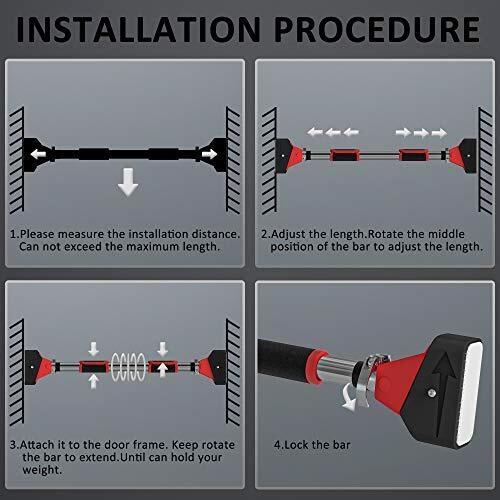 INSTALLATION PROCEDURE

1.Please measure the installation distance. Can not exceed the maximum length.

2.Adjust the length.Rotate the middle position of the bar to adjust the length.

3.Attach it to the door frame. Keep rotate the bar to extend.Until can hold your weight.

4.Lock the bar