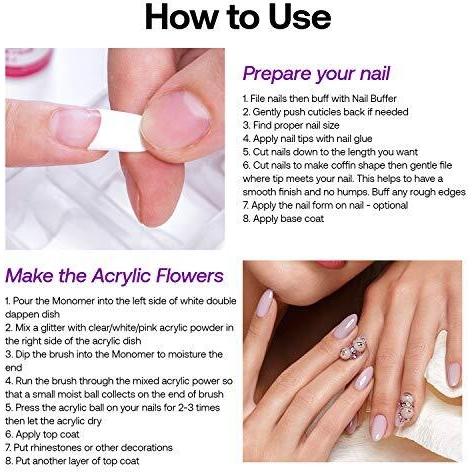 How to Use

Prepare your nail

1. File nails then buff with Nail Buffer
2. Gently push cuticles back if needed
3. Find proper nail size
4. Apply nail tips with nail glue
5. Cut nails down to the length you want
6. Cut nails to make coffin shape then gentle file where tip meets your nail. This helps to have a smooth finish and no humps. Buff any rough edges
7. Apply the nail form on nail - optional
8. Apply base coat

Make the Acrylic Flowers

1. Pour the Monomer into the left side of white double dappen dish
2. Mix a glitter with clear/white/pink acrylic powder in the right side of the acrylic dish
3. Dip the brush into the Monomer to moisture the end
4. Run the brush through the mixed acrylic power so that a small moist ball collects on the end of brush
5. Press the acrylic ball on your nails for 2-3 times then let the acrylic dry
6. Apply top coat
7. Put rhinestones or other decorations
8. Put another layer of top coat