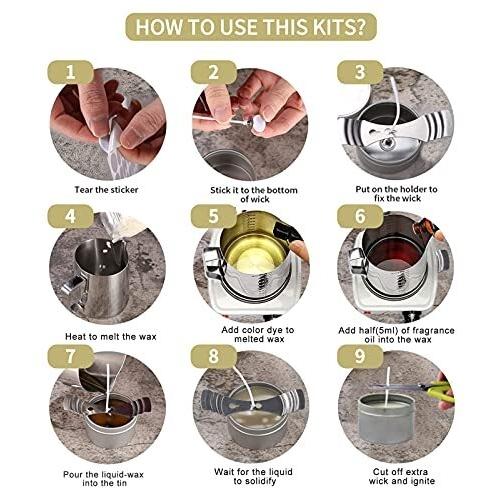 HOW TO USE THIS KITS?

1
Tear the sticker

2
Stick it to the bottom of wick

3
Put on the holder to fix the wick

4
Heat to melt the wax

5
Add color dye to melted wax

6
Add half(5ml) of fragrance oil into the wax

7
Pour the liquid-wax into the tin

8
Wait for the liquid to solidify

9
Cut off extra wick and ignite