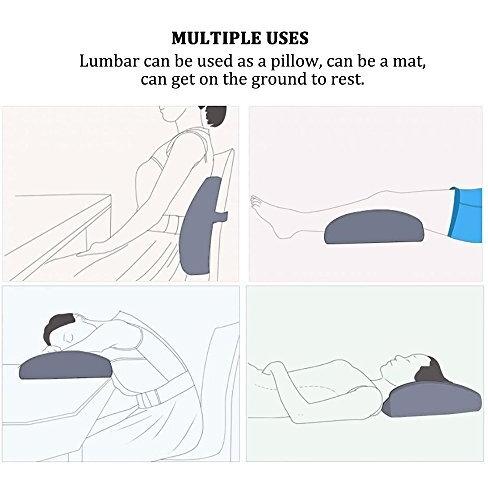 MULTIPLE USES

Lumbar can be used as a pillow, can be a mat, can get on the ground to rest.