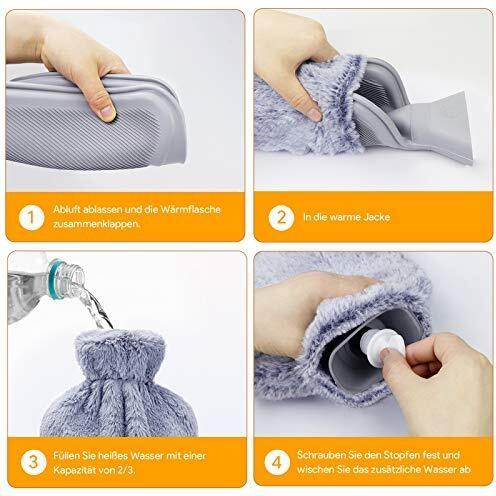 1 Abluft ablassen und die Wärmflasche zusammenklappen.

2 In die warme Jacke

3 Füllen Sie heißes Wasser mit einer Kapazität von 2/3.

4 Schrauben Sie den Stopfen fest und wischen Sie das zusätzliche Wasser ab