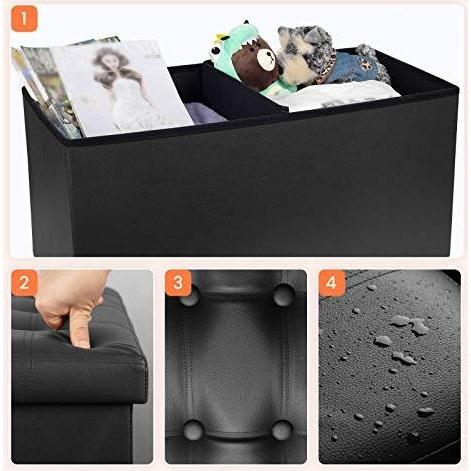 1

2

3

4