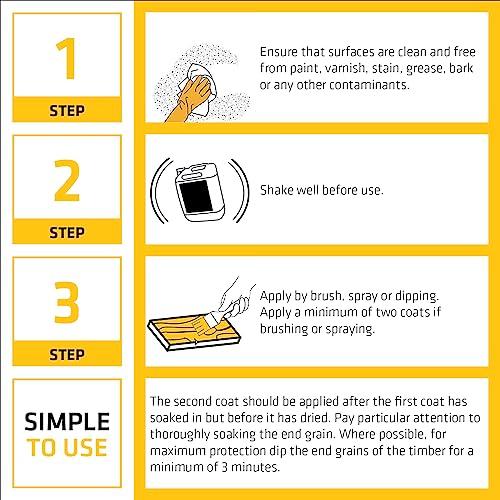 1
STEP

Ensure that surfaces are clean and free from paint, varnish, stain, grease, bark or any other contaminants.

2
STEP

Shake well before use.

3
STEP

Apply by brush, spray or dipping. Apply a minimum of two coats if brushing or spraying.

SIMPLE
TO USE

The second coat should be applied after the first coat has soaked in but before it has dried. Pay particular attention to thoroughly soaking the end grain. Where possible, for maximum protection dip the end grains of the timber for a minimum of 3 minutes.