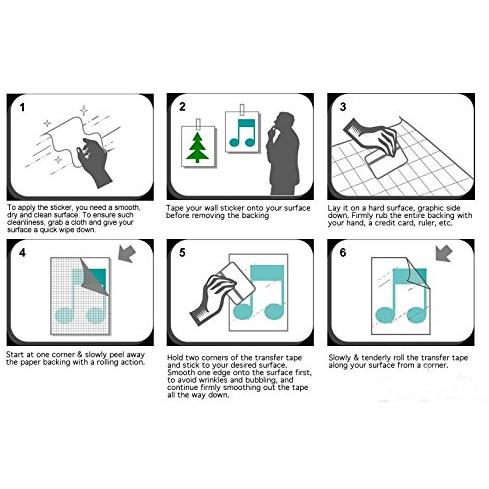 1

To apply the sticker, you need a smooth, dry and clean surface. To ensure such cleanliness, grab a cloth and give your surface a quick wipe down.

2

Tape your wall sticker onto your surface before removing the backing

3

Lay it on a hard surface, graphic side down. Firmly rub the entire backing with your hand, a credit card, ruler, etc.

4

Start at one corner & slowly peel away the paper backing with a rolling action.

5

Hold two corners of the transfer tape and stick to your desired surface. Smooth one edge onto the surface first, to avoid wrinkles and bubbling, and continue firmly smoothing out the tape all the way down.

6

Slowly & tenderly roll the transfer tape along your surface from a corner.