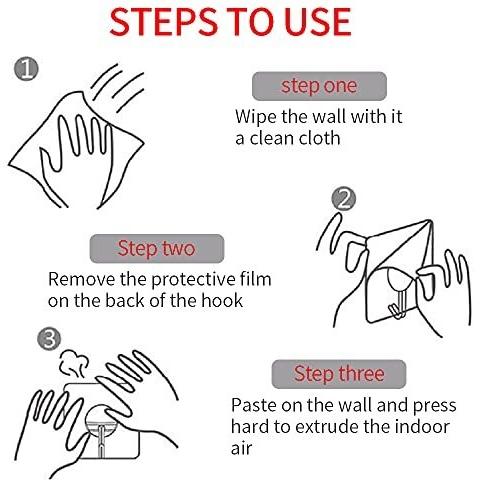 STEPS TO USE

1

step one

Wipe the wall with it a clean cloth

2

Step two

Remove the protective film on the back of the hook

3

Step three

Paste on the wall and press hard to extrude the indoor air